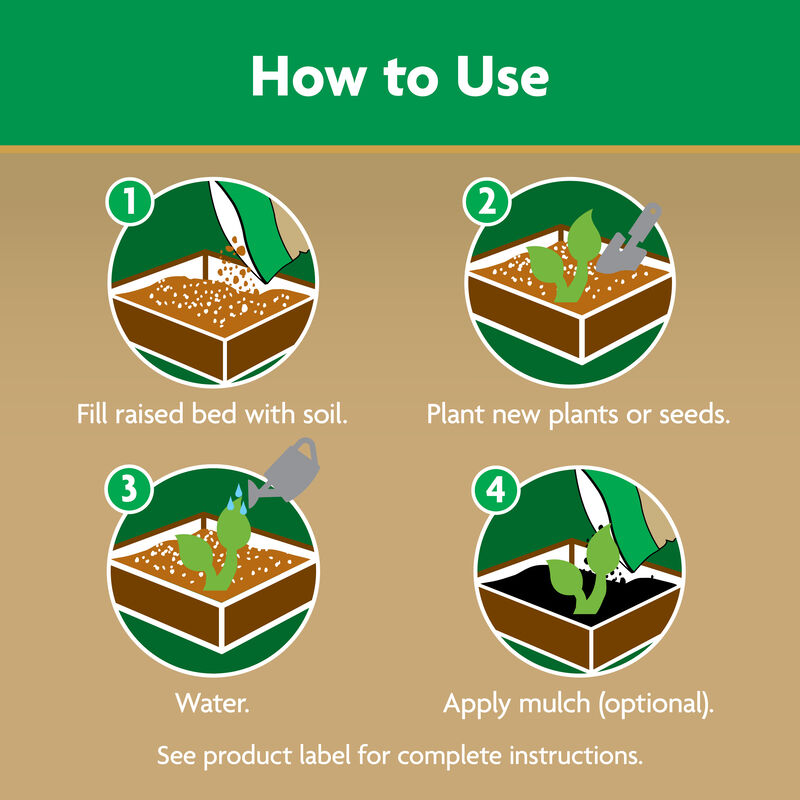 How to Use

1
Fill raised bed with soil.

2
Plant new plants or seeds.

3
Water.

4
Apply mulch (optional).

See product label for complete instructions.